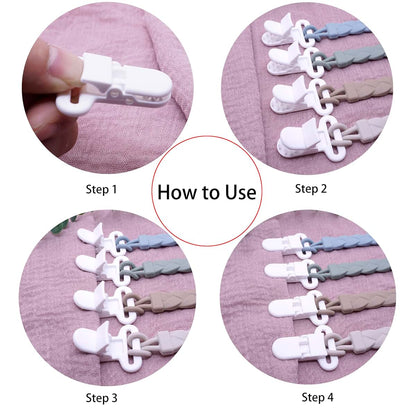 Step 1

How to Use

Step 2

Step 3

Step 4