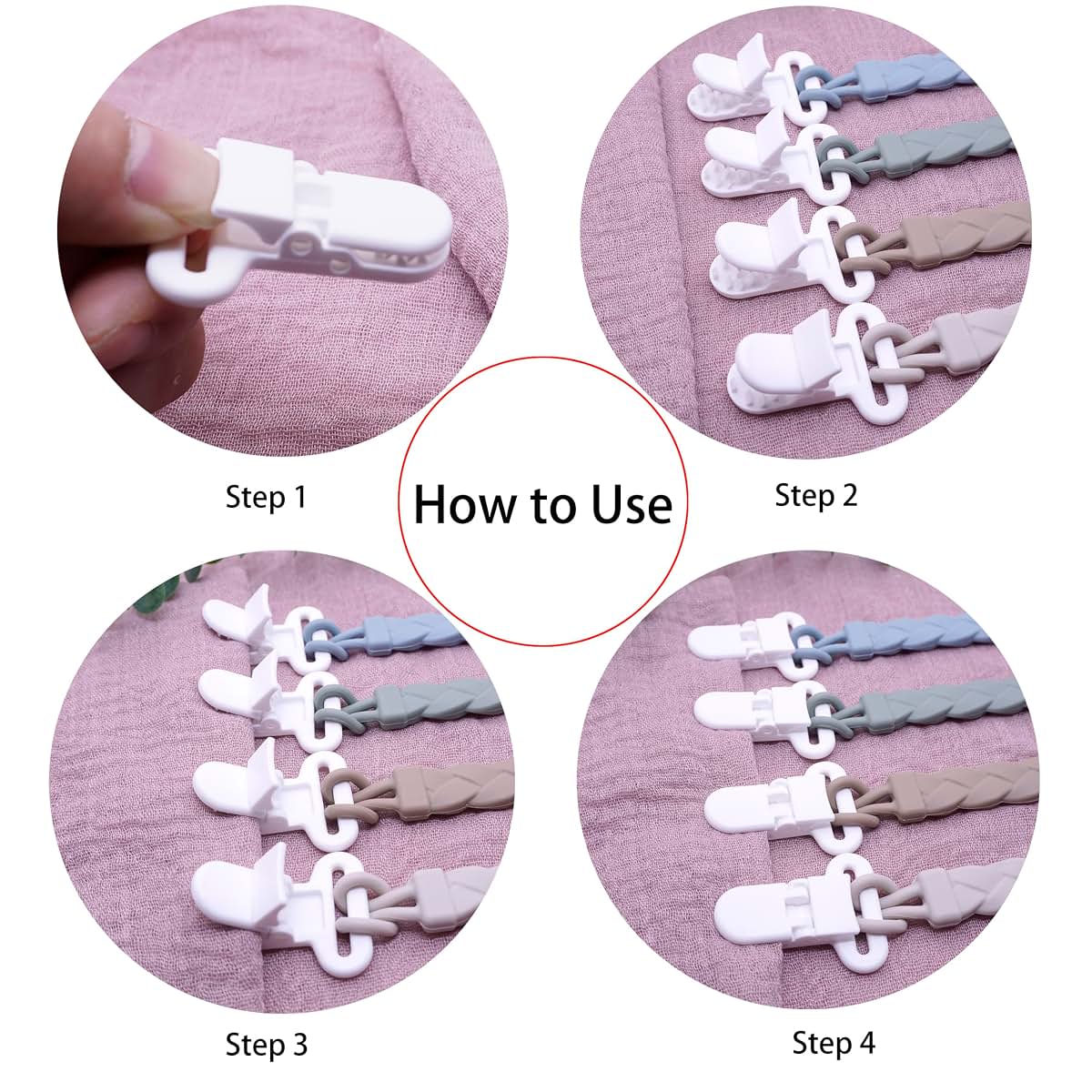 Step 1

How to Use

Step 2

Step 3

Step 4