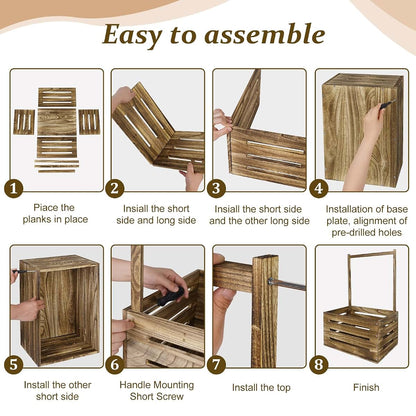 Easy to assemble

1
Piace the planks in place

2
Insiall the short side and long side

3
Insiall the short side and the other long side

4
Installation of base plate, alignment of pre-drilled holes

5
Install the other short side

6
Handle Mounting Short Screw

7
Install the top

8
Finish