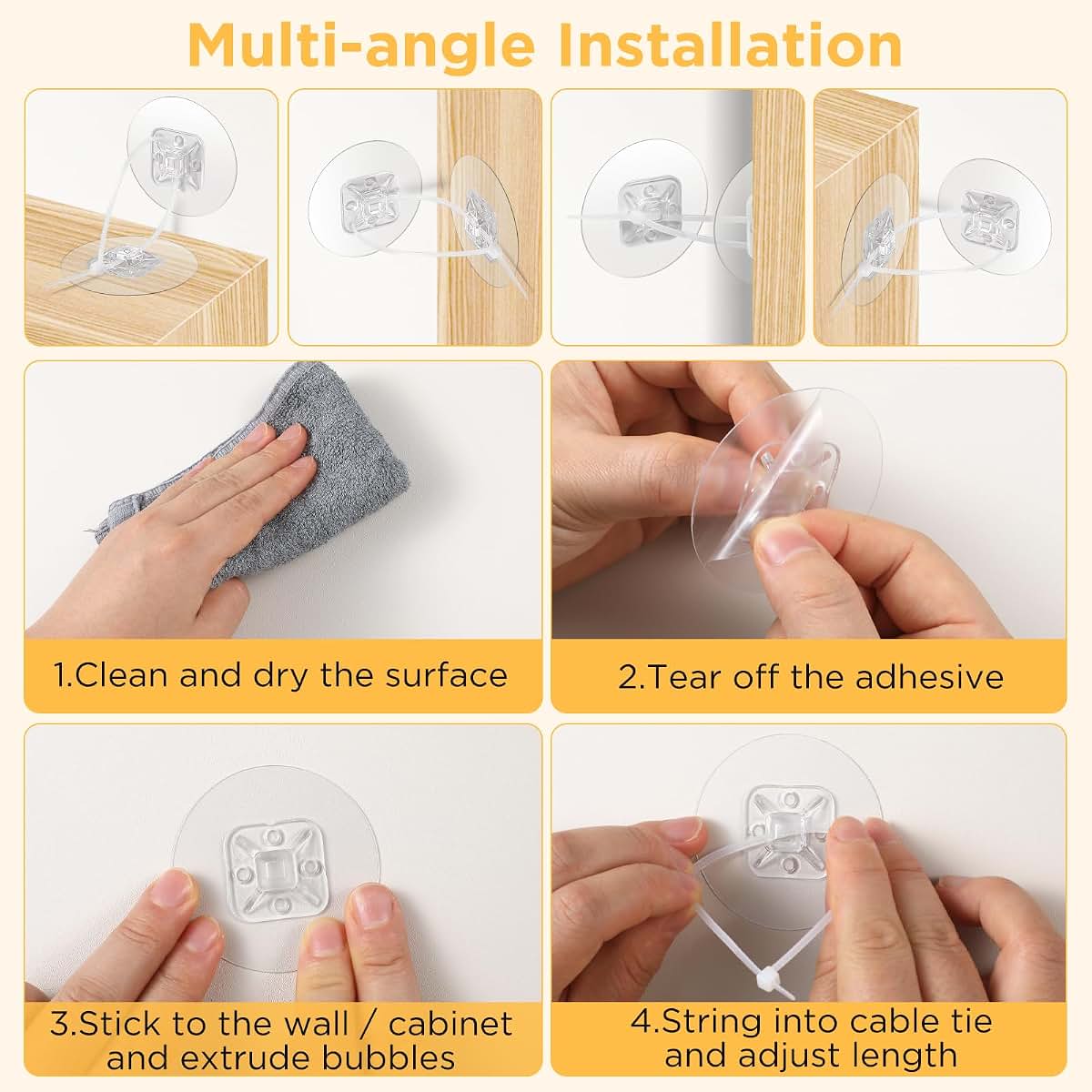 Multi-angle Installation

1.Clean and dry the surface

2.Tear off the adhesive

3.Stick to the wall / cabinet and extrude bubbles

4.String into cable tie and adjust length