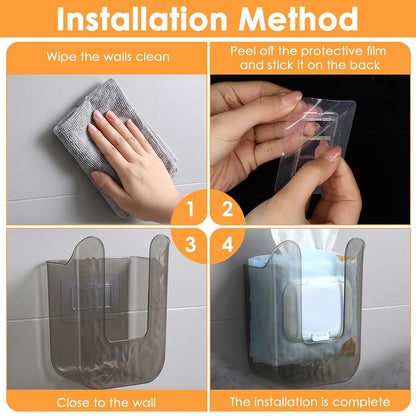 Installation Method

Wipe the walls clean

1

Peel off the protective film and stick it on the back

2

3

Close to the wall

4

The installation is complete