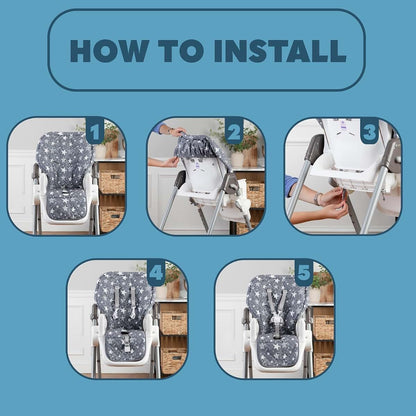 HOW TO INSTALL

1

2

3

4

5