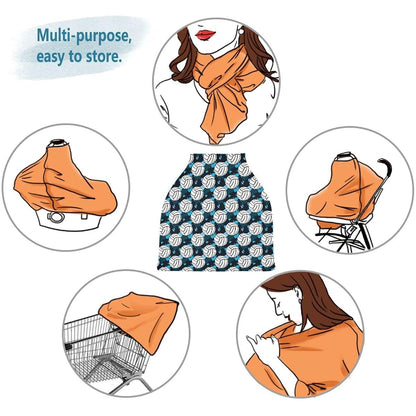 Multi-purpose, easy to store.