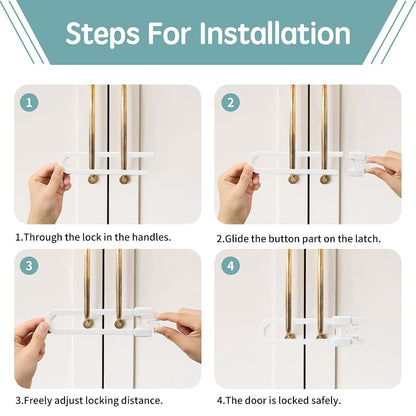 Steps For Installation

1

1.Through the lock in the handles.

2

2.Glide the button part on the latch.

3

3.Freely adjust locking distance.

4

4.The door is locked safely.