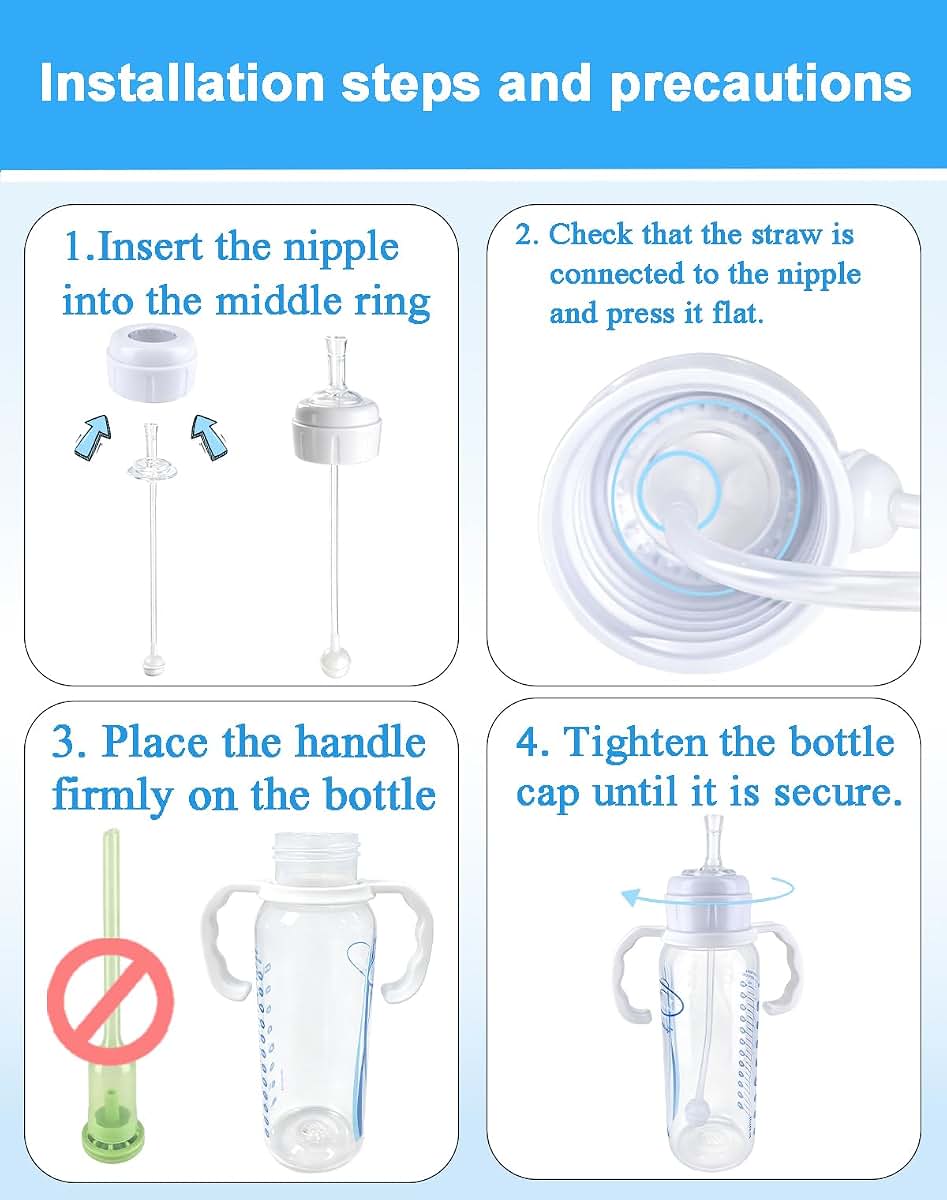 Installation steps and precautions

1.Insert the nipple into the middle ring

2. Check that the straw is connected to the nipple and press it flat.

3. Place the handle firmly on the bottle

4. Tighten the bottle cap until it is secure.