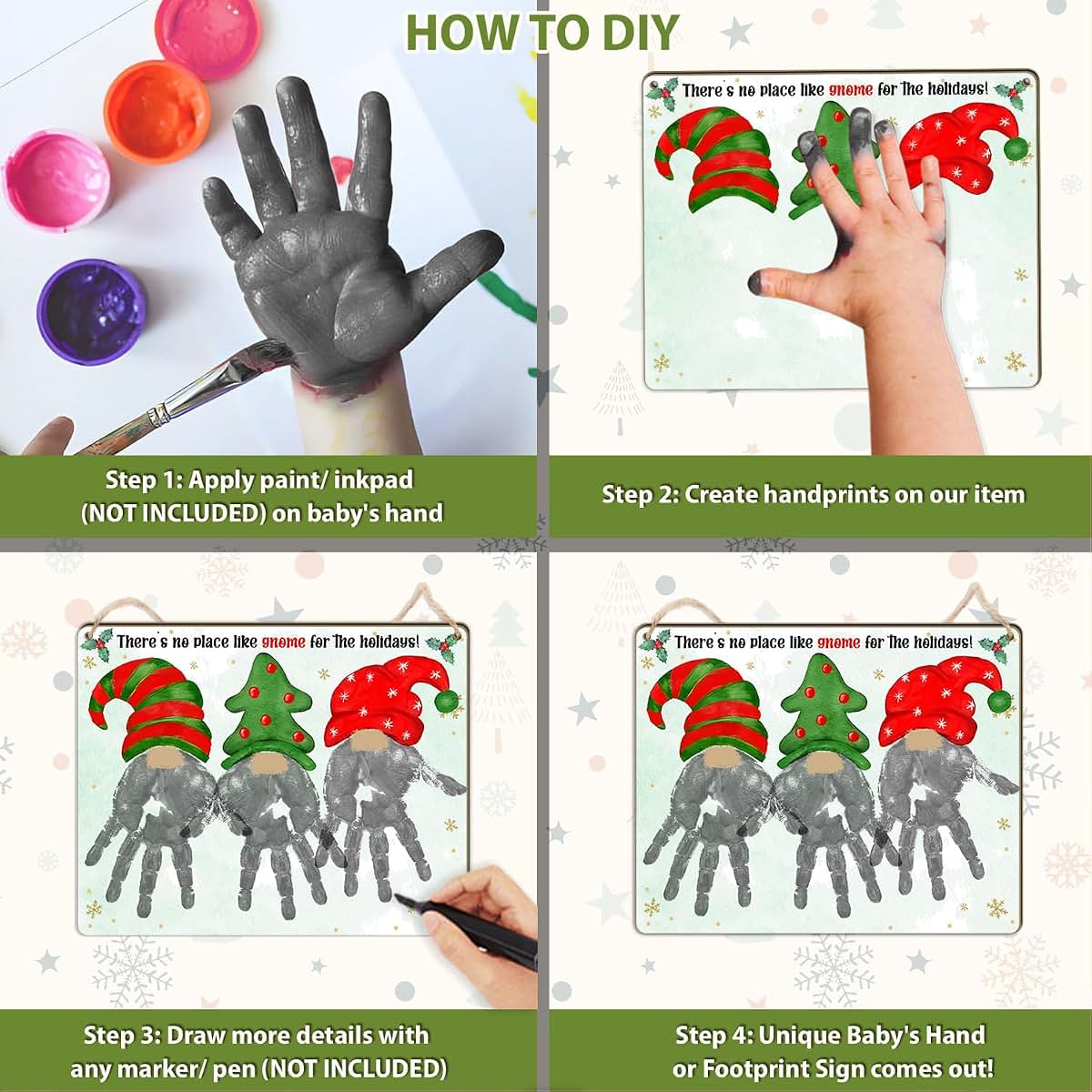 HOW TO DIY

Step 1: Apply paint/ inkpad (NOT INCLUDED) on baby's hand

There's no place like gnome for the holidays!

Step 2: Create handprints on our item

There's no place like gnome for the holidays!

Step 3: Draw more details with any marker/ pen (NOT INCLUDED)

There's no place like gnome for the holidays!

Step 4: Unique Baby's Hand or Footprint Sign comes out!