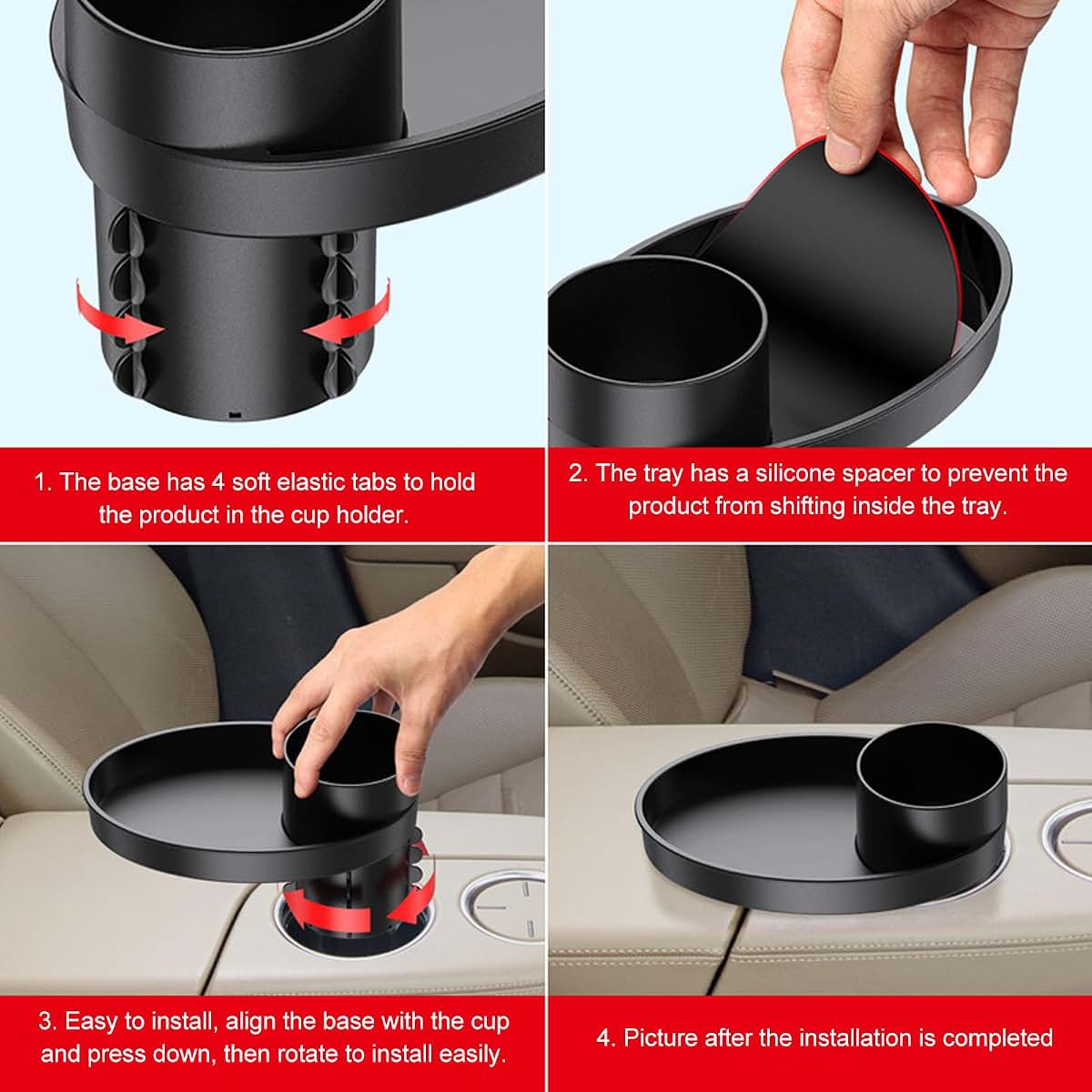 1. The base has 4 soft elastic tabs to hold the product in the cup holder.

2. The tray has a silicone spacer to prevent the product from shifting inside the tray.

3. Easy to install, align the base with the cup and press down, then rotate to install easily.

4. Picture after the installation is completed