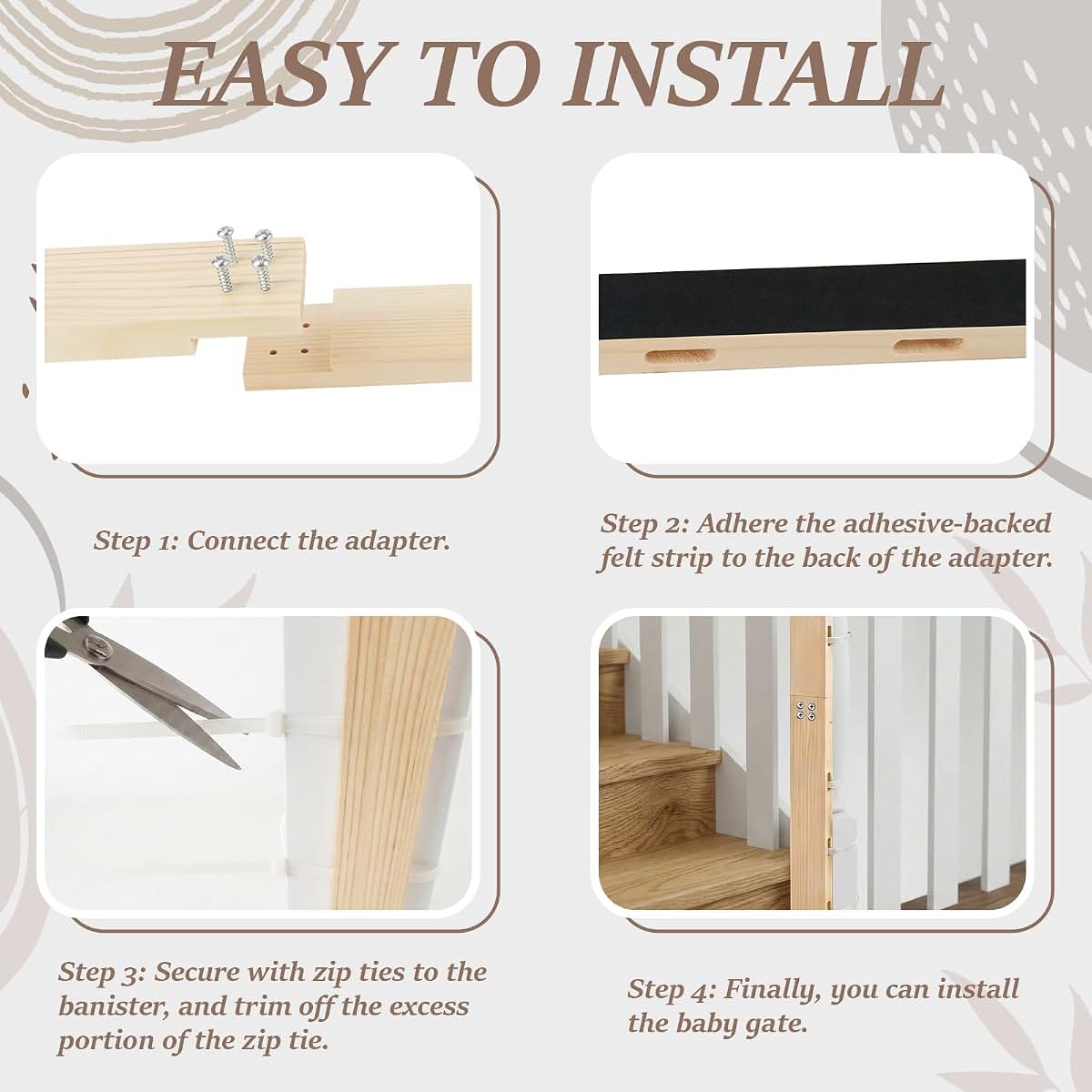 EASY TO INSTALL

Step 1: Connect the adapter.

Step 2: Adhere the adhesive-backed felt strip to the back of the adapter.

Step 3: Secure with zip ties to the banister, and trim off the excess portion of the zip tie.

Step 4: Finally, you can install the baby gate.