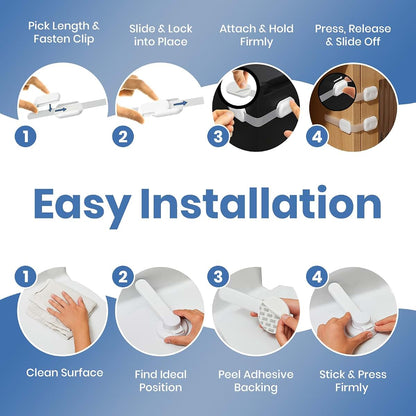 Pick Length & Fasten Clip

Slide & Lock into Place

Attach & Hold Firmly

Press, Release & Slide Off

1

2

3

4

Easy Installation

1

2

3

4

Clean Surface

Find Ideal Position

Peel Adhesive Backing

Stick & Press Firmly