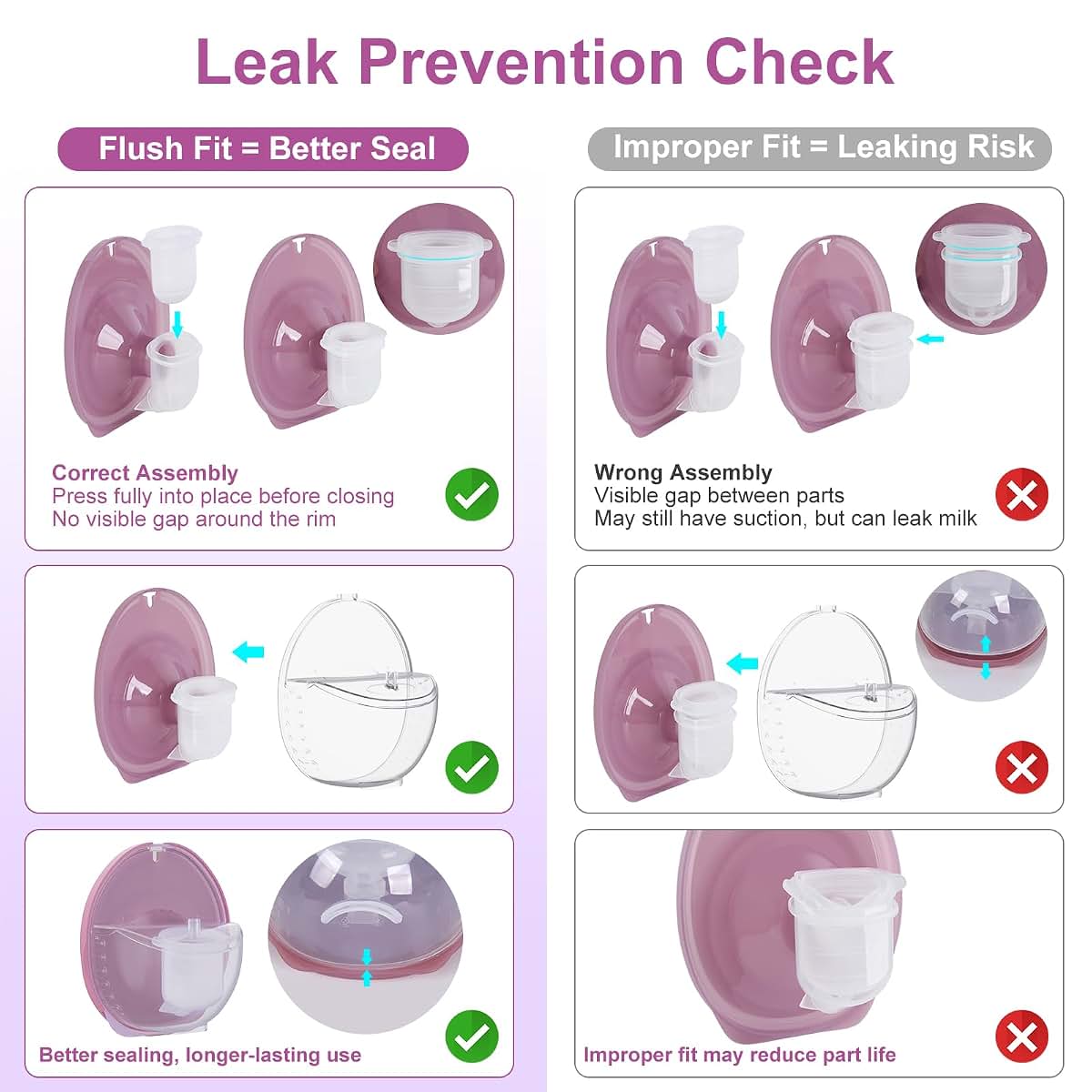 Leak Prevention Check

Flush Fit = Better Seal

Correct Assembly
Press fully into place before closing
No visible gap around the rim

Better sealing, longer-lasting use

Improper Fit = Leaking Risk

Wrong Assembly
Visible gap between parts
May still have suction, but can leak milk

Improper fit may reduce part life