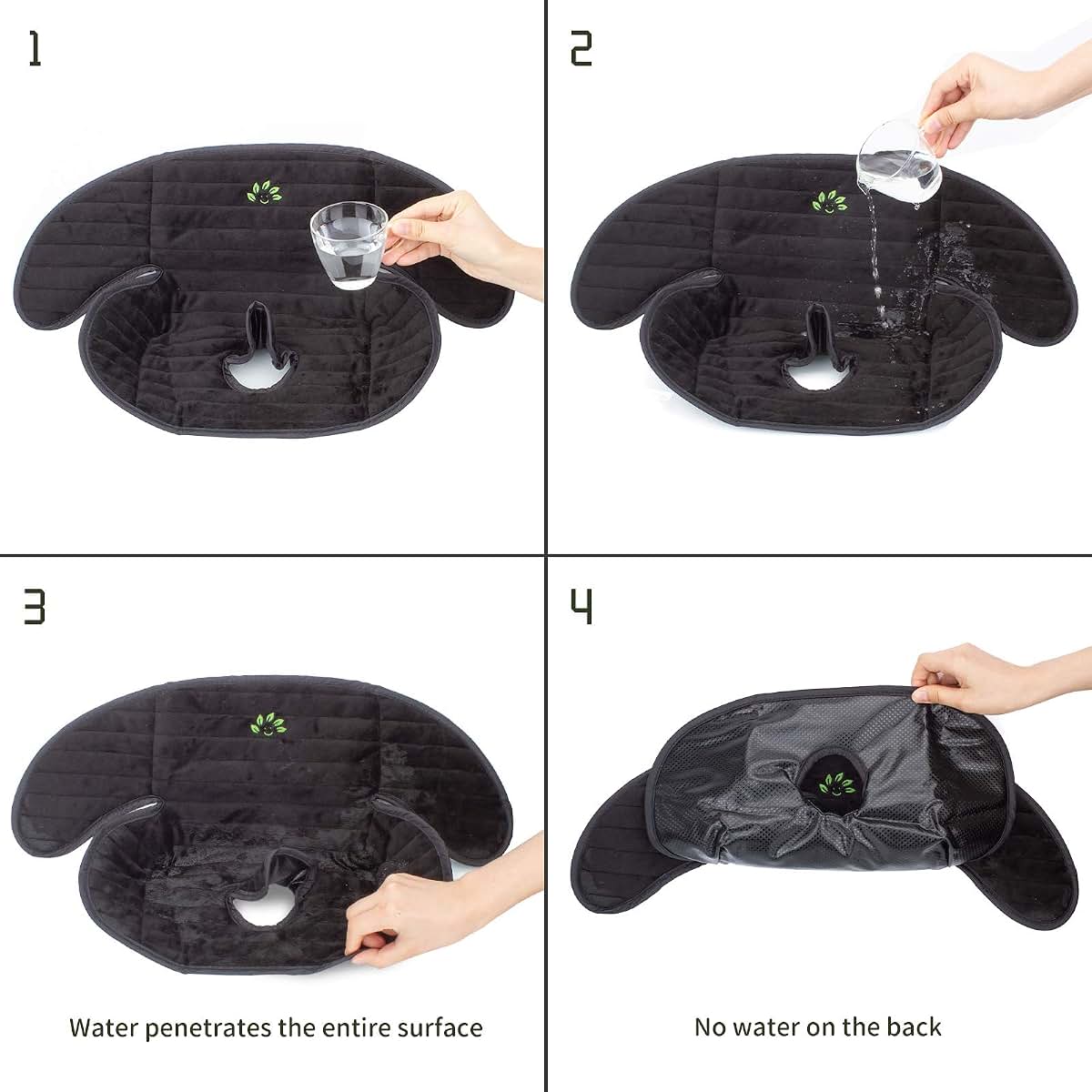 1

2

3

Water penetrates the entire surface

4

No water on the back