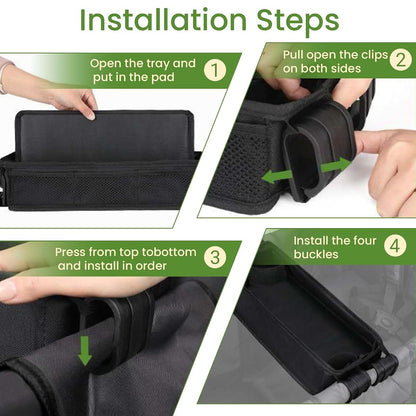 Installation Steps

Open the tray and put in the pad 1

Pull open the clips on both sides 2

Press from top tobottom and install in order 3

Install the four buckles 4