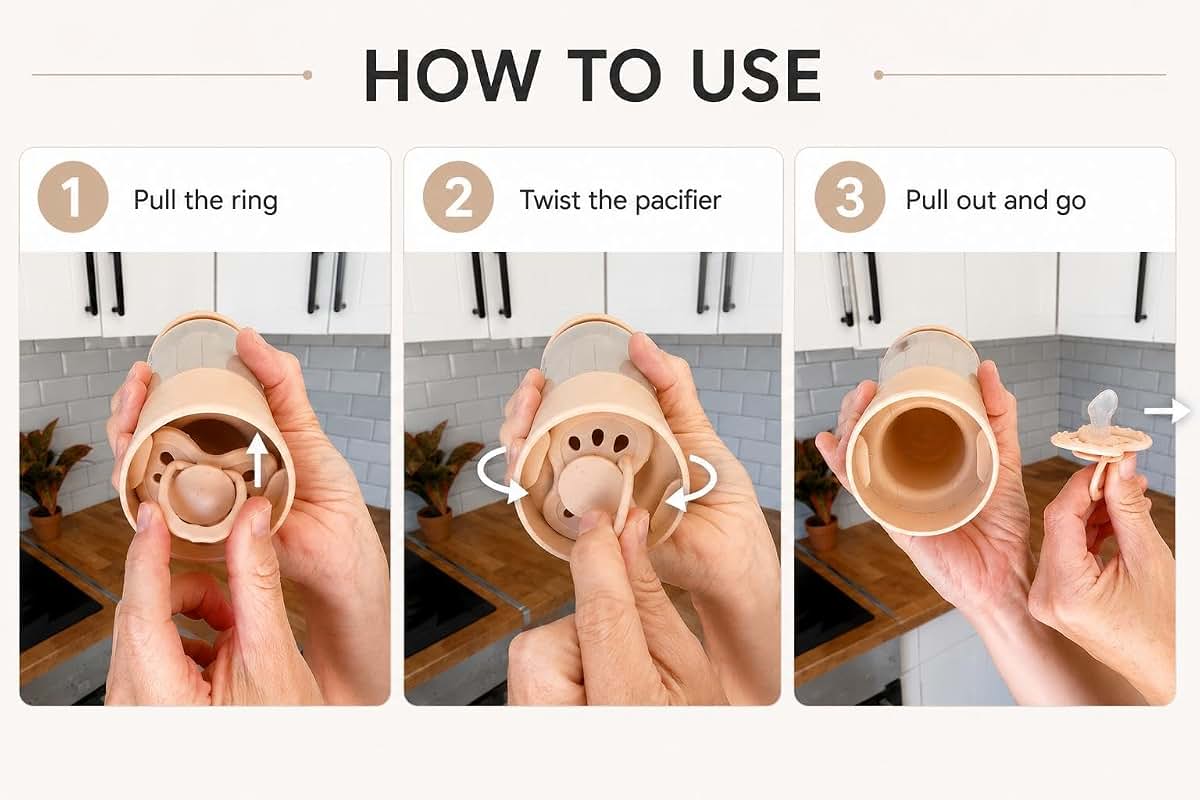 HOW TO USE

1 Pull the ring

2 Twist the pacifier

3 Pull out and go