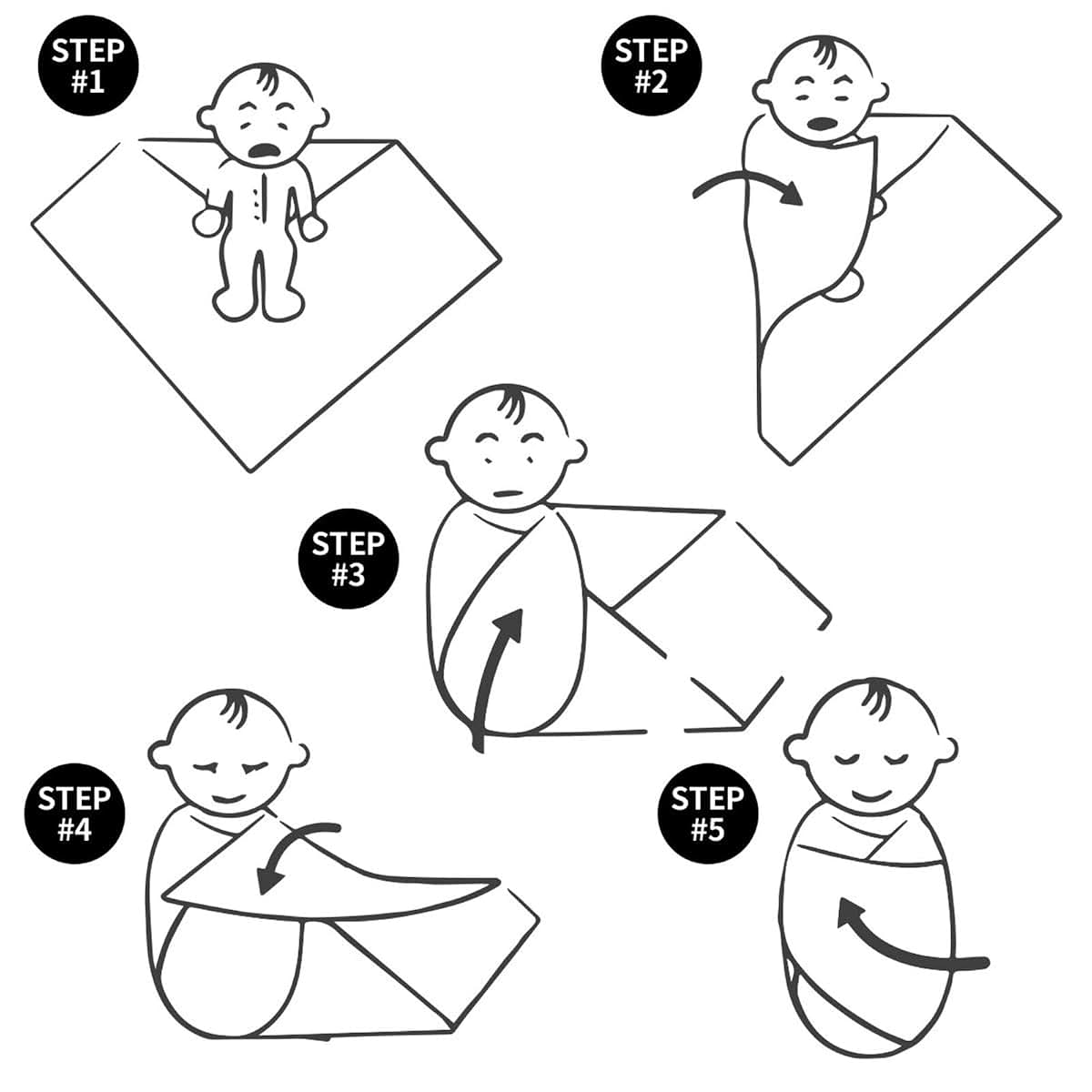 STEP #1

STEP #2

STEP #3

STEP #4

STEP #5