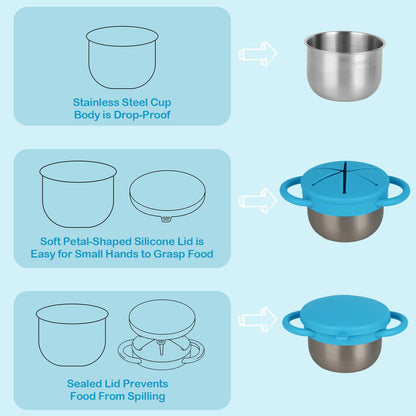 Stainless Steel Cup Body is Drop-Proof

Soft Petal-Shaped Silicone Lid is Easy for Small Hands to Grasp Food

Sealed Lid Prevents Food From Spilling