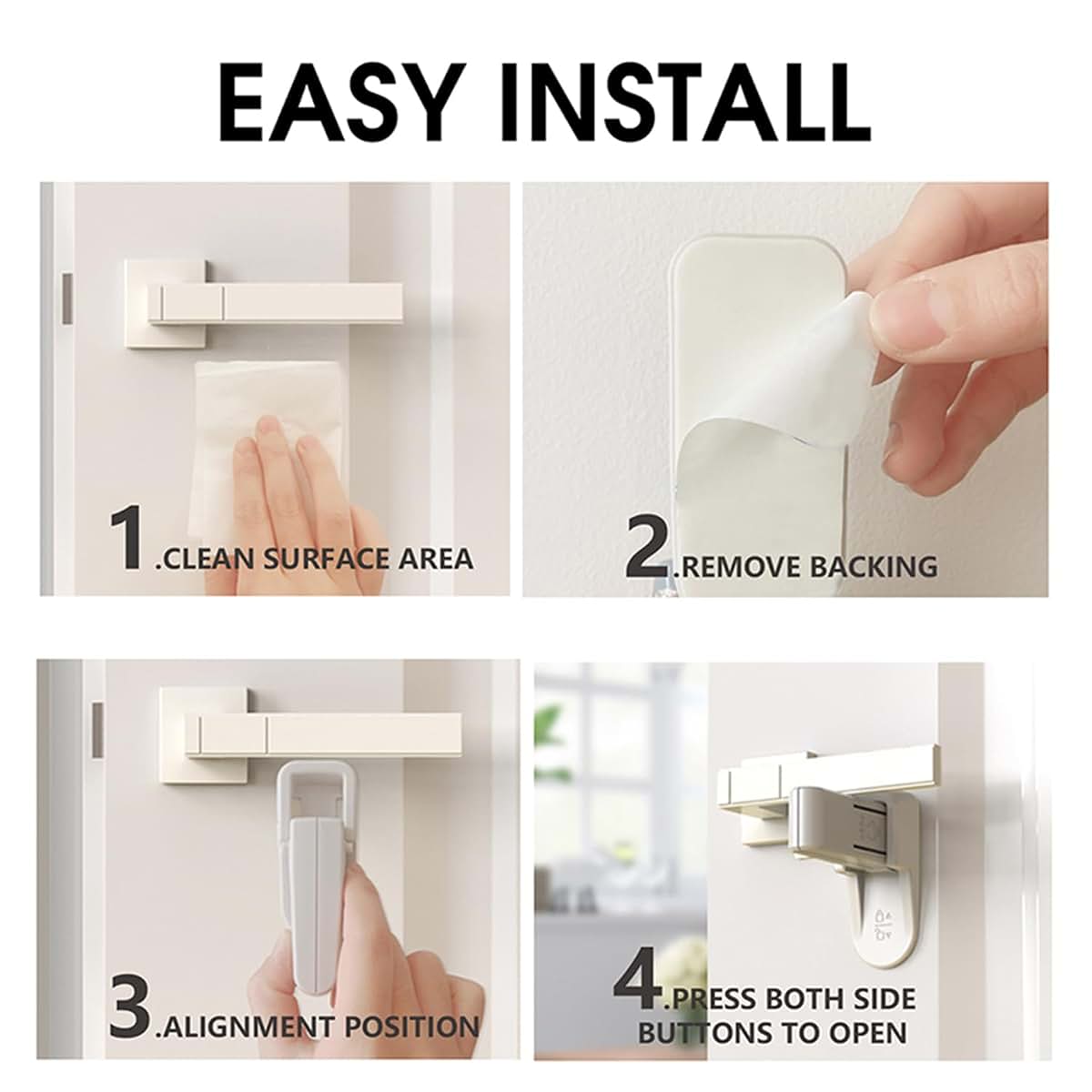 EASY INSTALL

1.CLEAN SURFACE AREA

2.REMOVE BACKING

3.ALIGNMENT POSITION

4.PRESS BOTH SIDE BUTTONS TO OPEN