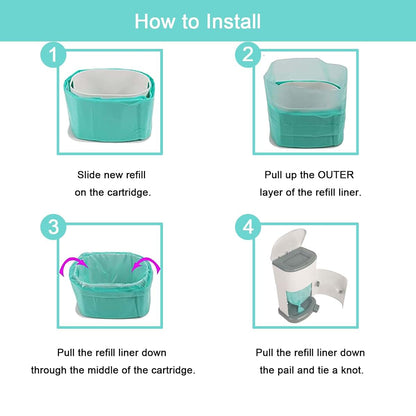 How to Install

1

Slide new refill on the cartridge.

2

Pull up the OUTER layer of the refill liner.

3

Pull the refill liner down through the middle of the cartridge.

4

Pull the refill liner down the pail and tie a knot.