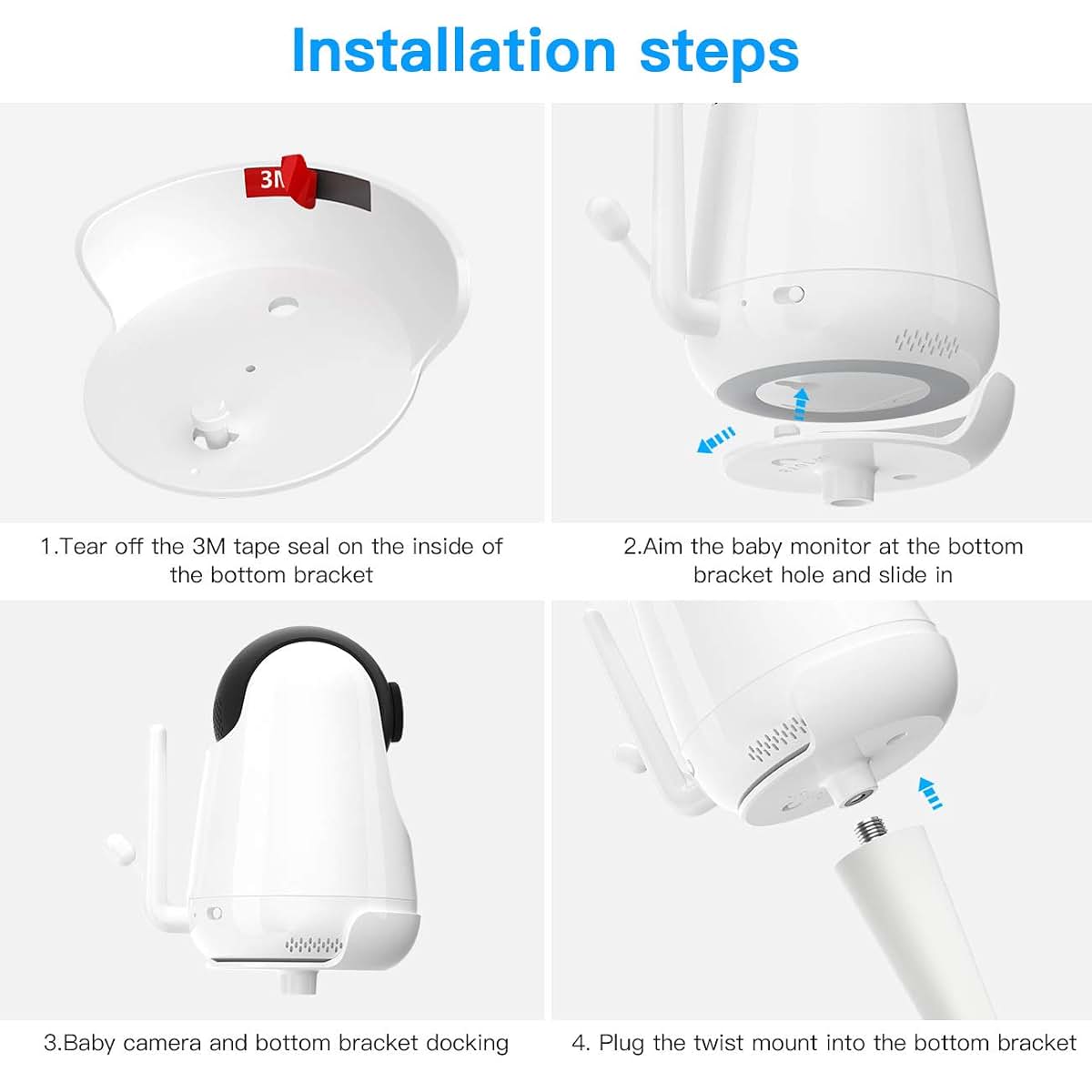 Installation steps

3M

1.Tear off the 3M tape seal on the inside of the bottom bracket

2.Aim the baby monitor at the bottom bracket hole and slide in

3.Baby camera and bottom bracket docking

4. Plug the twist mount into the bottom bracket