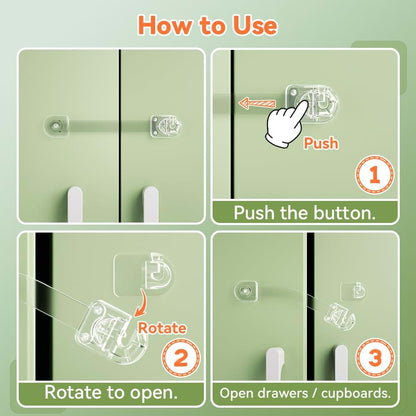 How to Use

Push

1

Push the button.

Rotate

2

Rotate to open.

3

Open drawers / cupboards.