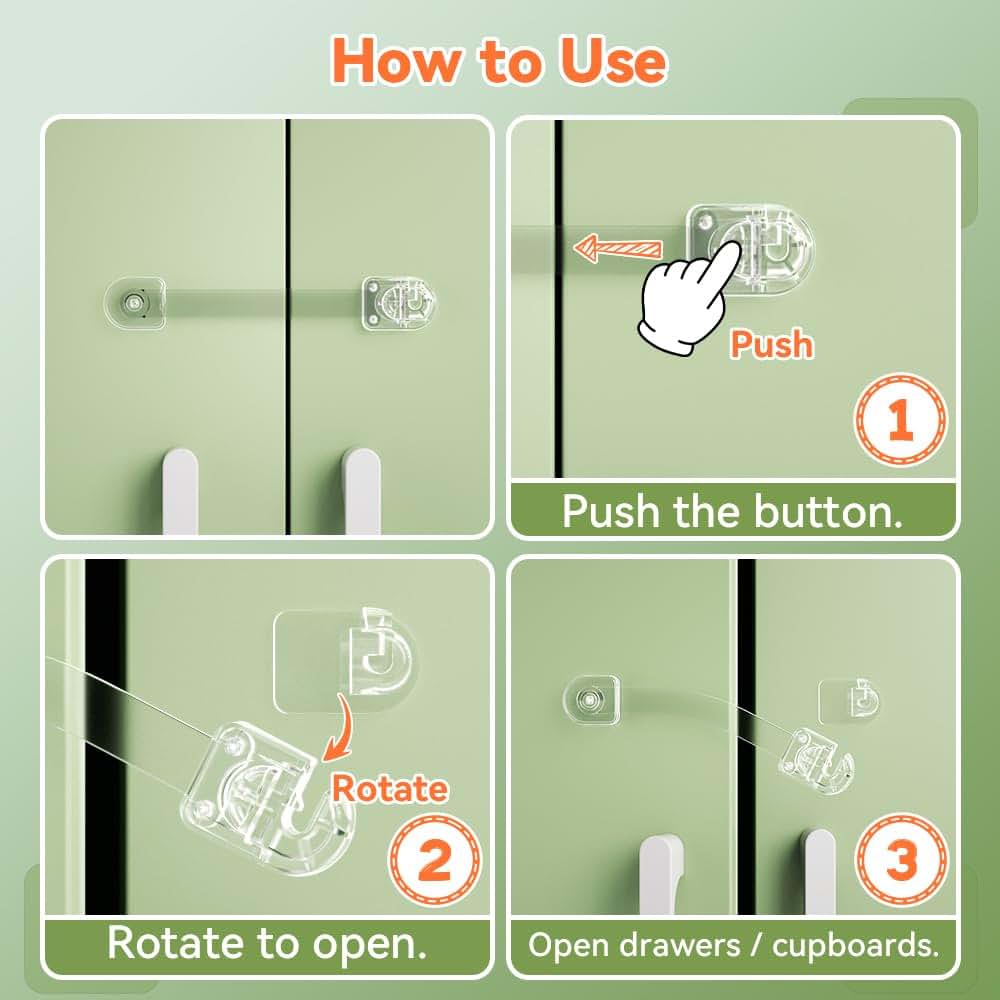 How to Use

Push

1

Push the button.

Rotate

2

Rotate to open.

3

Open drawers / cupboards.