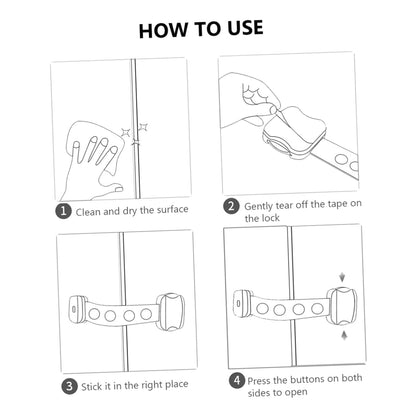 HOW TO USE

1 Clean and dry the surface

2 Gently tear off the tape on the lock

3 Stick it in the right place

4 Press the buttons on both sides to open