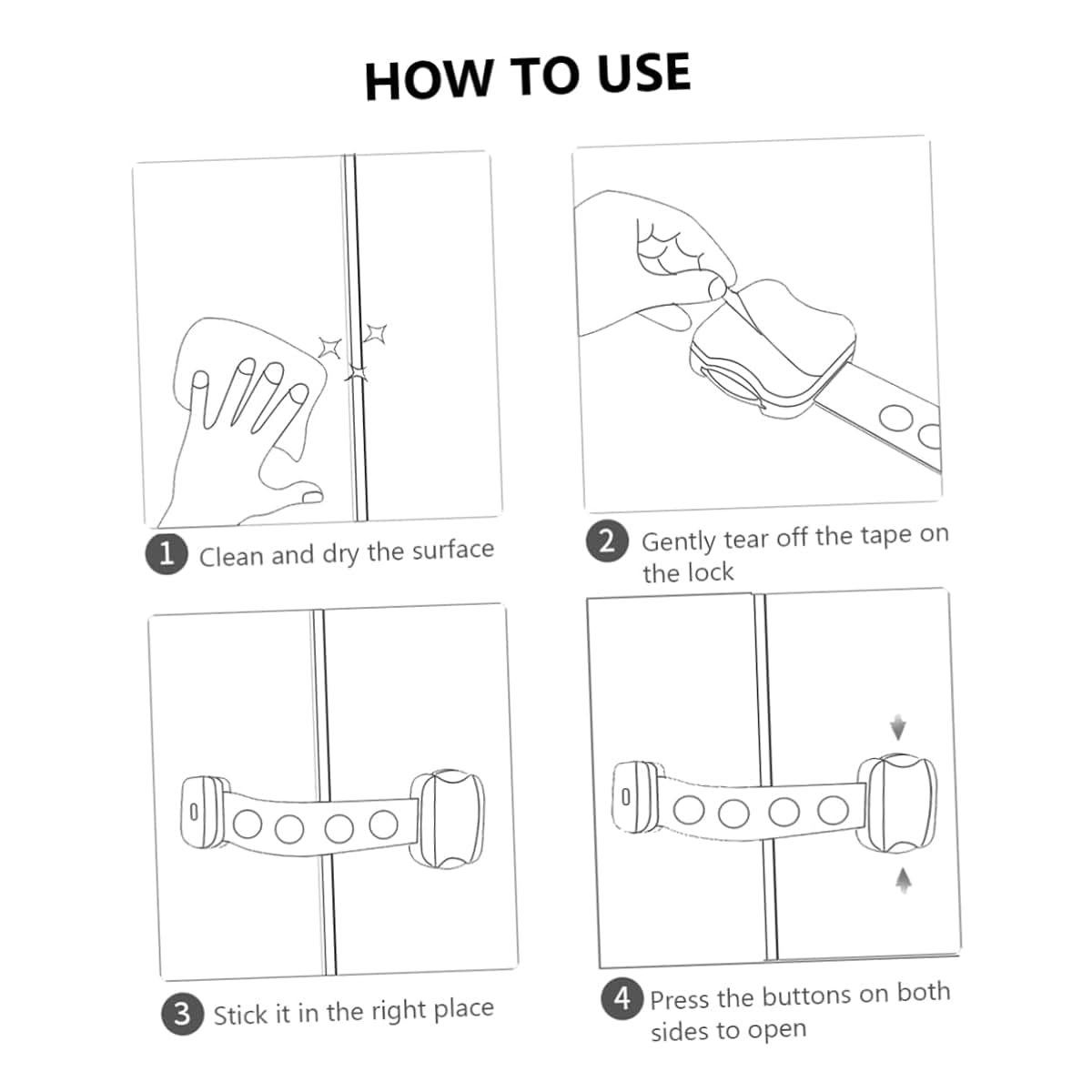 HOW TO USE

1 Clean and dry the surface

2 Gently tear off the tape on the lock

3 Stick it in the right place

4 Press the buttons on both sides to open