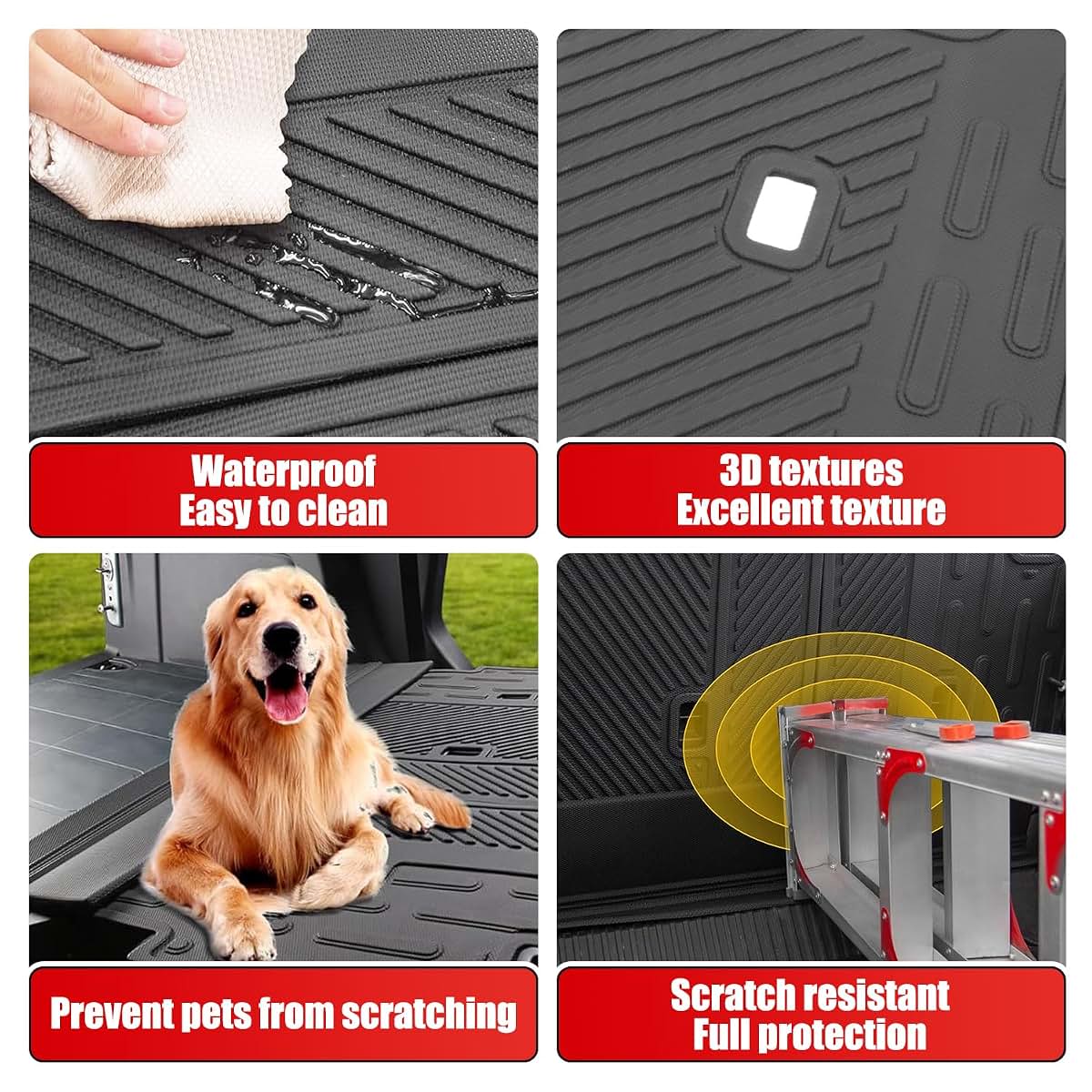 Waterproof
Easy to clean

3D textures
Excellent texture

Prevent pets from scratching

Scratch resistant
Full protection