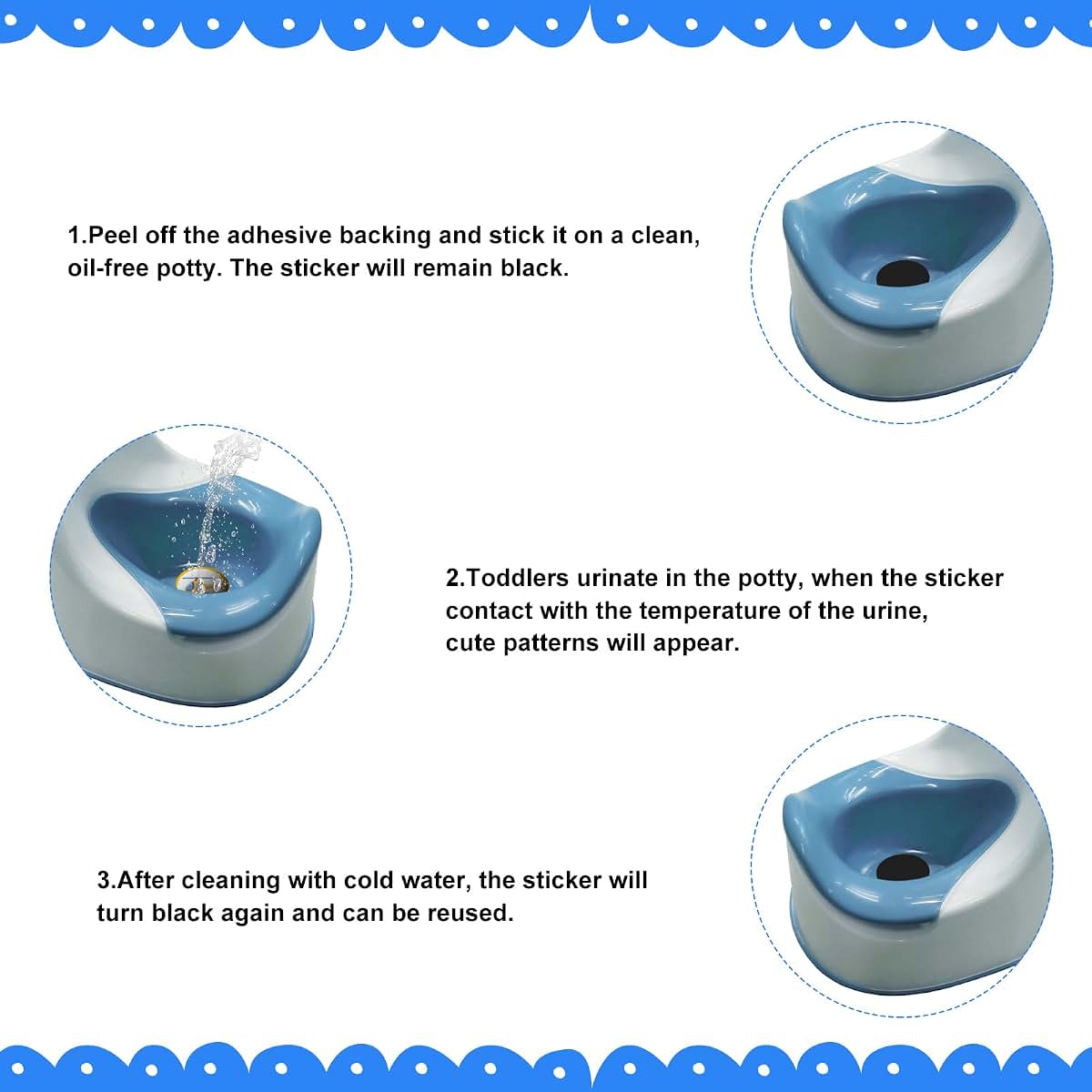 1.Peel off the adhesive backing and stick it on a clean, oil-free potty. The sticker will remain black.

2.Toddlers urinate in the potty, when the sticker contact with the temperature of the urine, cute patterns will appear.

3.After cleaning with cold water, the sticker will turn black again and can be reused.