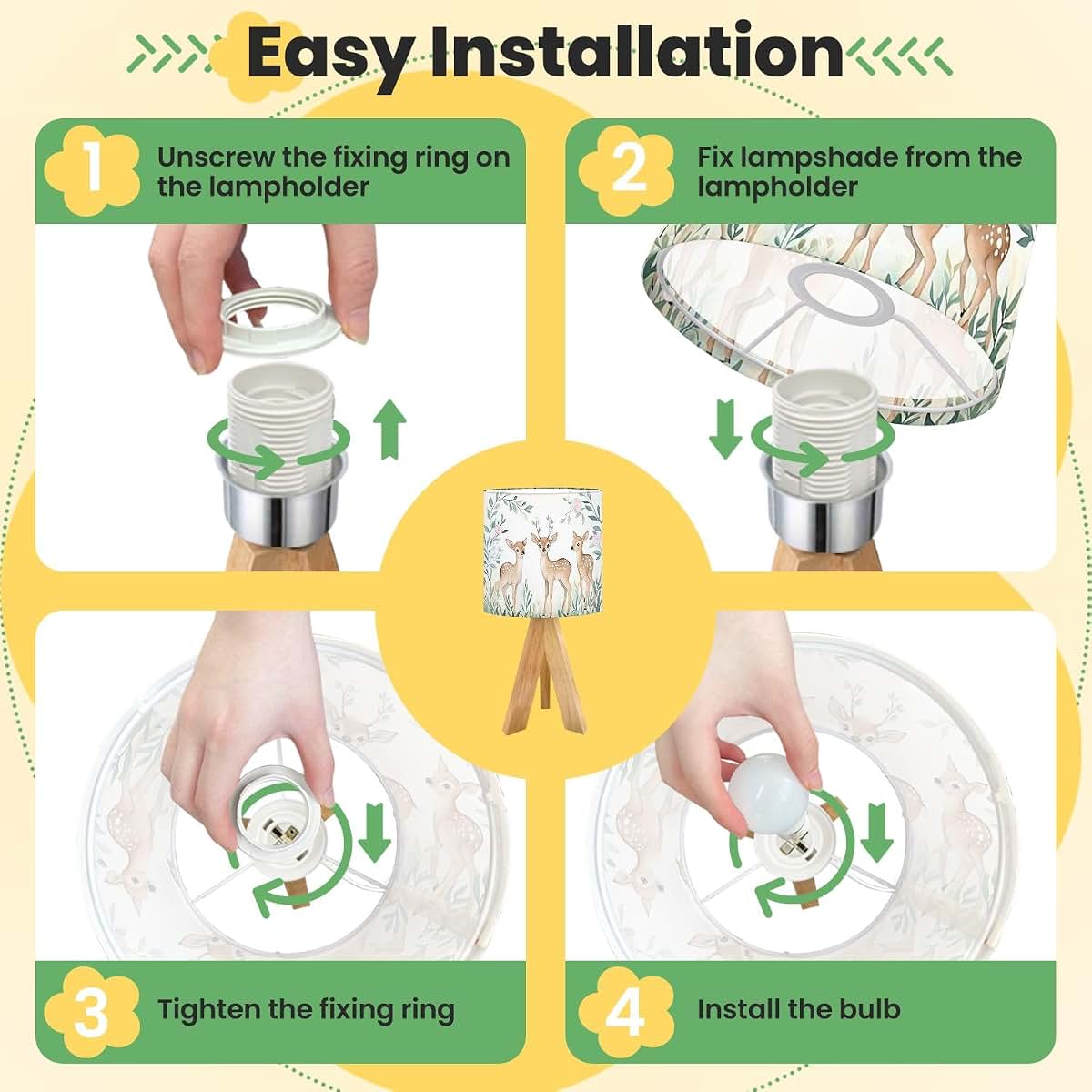 Easy Installation

1 Unscrew the fixing ring on the lampholder

2 Fix lampshade from the lampholder

3 Tighten the fixing ring

4 Install the bulb