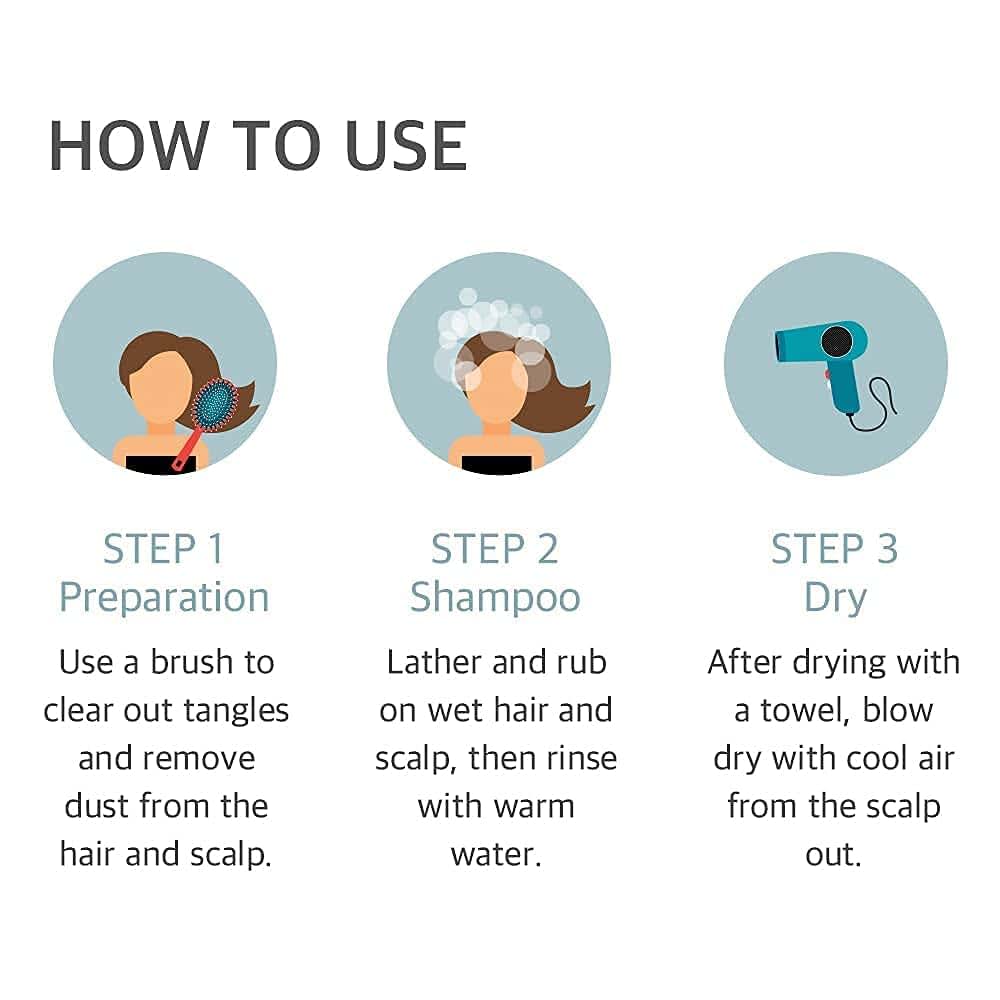 HOW TO USE

STEP 1
Preparation
Use a brush to clear out tangles and remove dust from the hair and scalp.

STEP 2
Shampoo
Lather and rub on wet hair and scalp, then rinse with warm water.

STEP 3
Dry
After drying with a towel, blow dry with cool air from the scalp out.